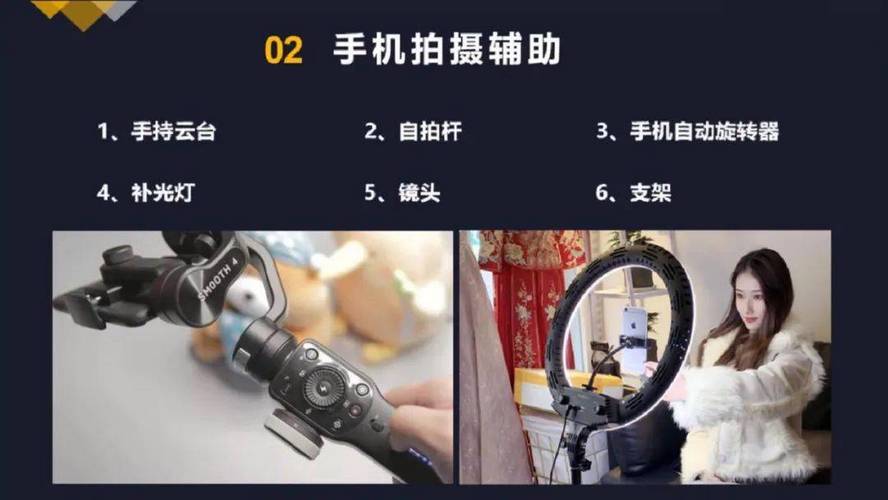 02 手机拍摄辅助

1、手持云台

2、自拍杆

3、手机自动旋转器

4、补光灯

5、镜头

6、支架

SMOOTH 4