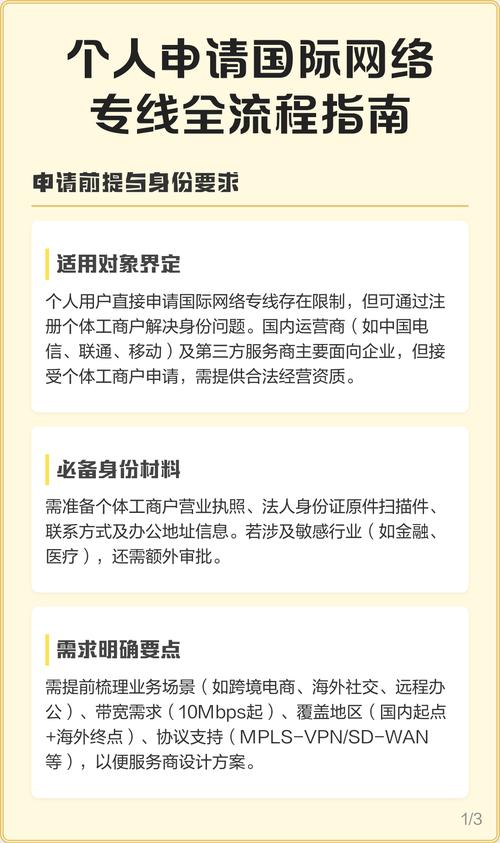 个人申请国际网络专线全流程指南

申请前提与身份要求

适用对象界定

个人用户直接申请国际网络专线存在限制，但可通过注册个体工商户解决身份问题。国内运营商（如中国电信、联通、移动）及第三方服务商主要面向企业，但接受个体工商户申请，需提供合法经营资质。

必备身份材料

需准备个体工商户营业执照、法人身份证原件扫描件、联系方式及办公地址信息。若涉及敏感行业（如金融、医疗），还需额外审批。

需求明确要点

需提前梳理业务场景（如跨境电商、海外社交、远程办公）、带宽需求（10Mbps起）、覆盖地区（国内起点+海外终点）、协议支持（MPLS-VPN/SD-WAN等），以便服务商设计方案。

1/3