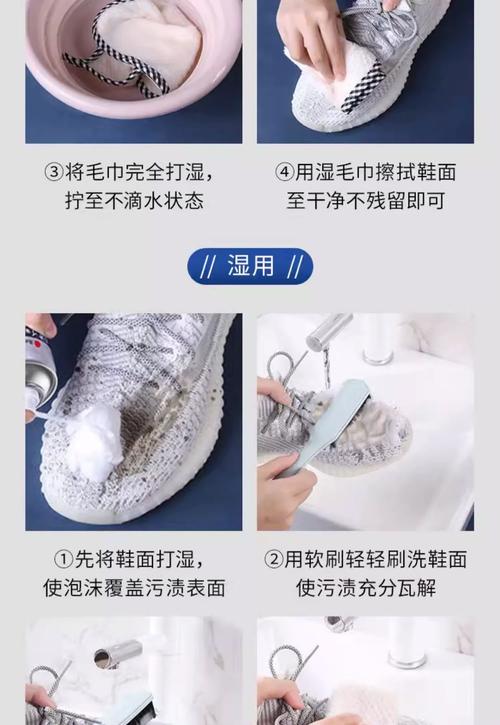 ③将毛巾完全打湿，拧至不滴水状态

④用湿毛巾擦拭鞋面至干净不残留即可

// 湿用 //

①先将鞋面打湿，使泡沫覆盖污渍表面

②用软刷轻轻刷洗鞋面使污渍充分瓦解