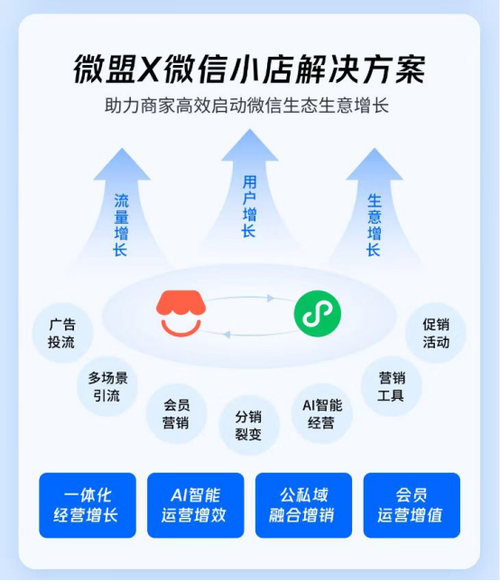 微盟X微信小店解决方案
助力商家高效启动微信生态生意增长

流量增长

用户增长

生意增长

广告投流

多场景引流

会员营销

分销裂变

AI智能经营

营销工具

促销活动

一体化经营增长

AI智能运营增效

公私域融合增销

会员运营增值