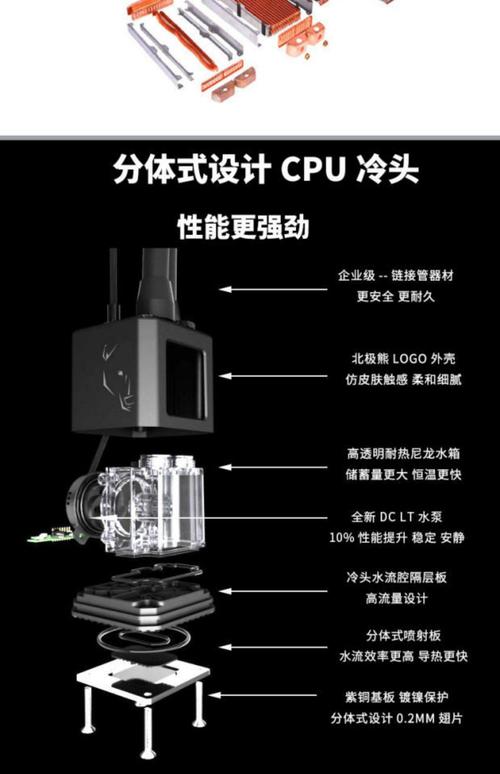 分体式设计 CPU 冷头

性能更强劲

企业级 -- 链接管器材
更安全 更耐久

北极熊 LOGO 外壳
仿皮肤触感 柔和细腻

高透明耐热尼龙水箱
储蓄量更大 恒温更快

全新 DC LT 水泵
10% 性能提升 稳定 安静

冷头水流腔隔层板
高流量设计

分体式喷射板
水流效率更高 导热更快

紫铜基板 镀镍保护
分体式设计 0.2MM 翅片