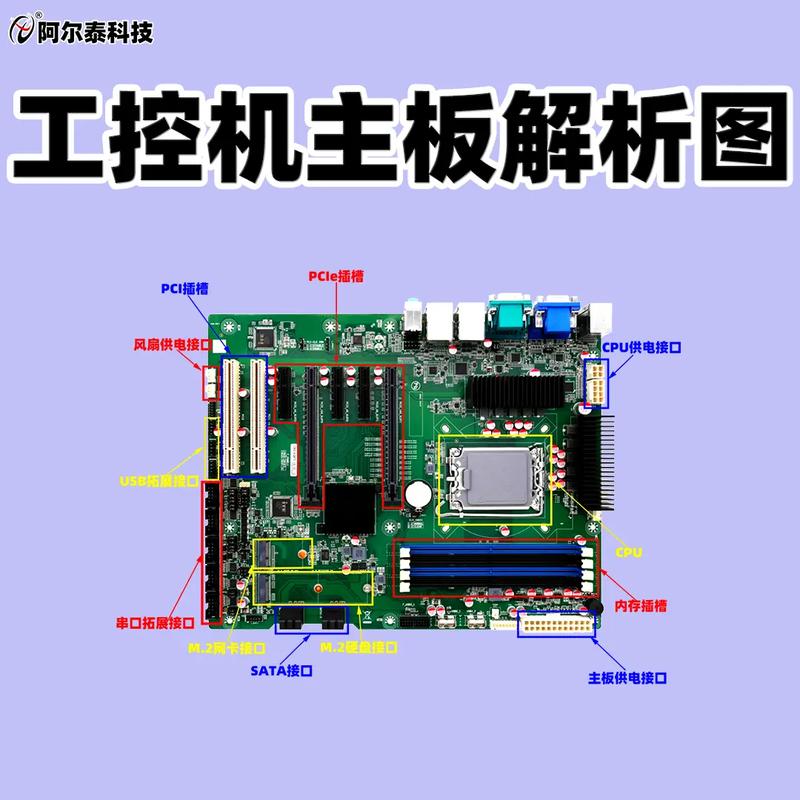 阿尔泰科技

工控机主板解析图

PCI插槽
PCIe插槽
风扇供电接口
CPU供电接口
USB拓展接口
CPU
内存插槽
串口拓展接口
M.2网卡接口
M.2硬盘接口
SATA接口
主板供电接口