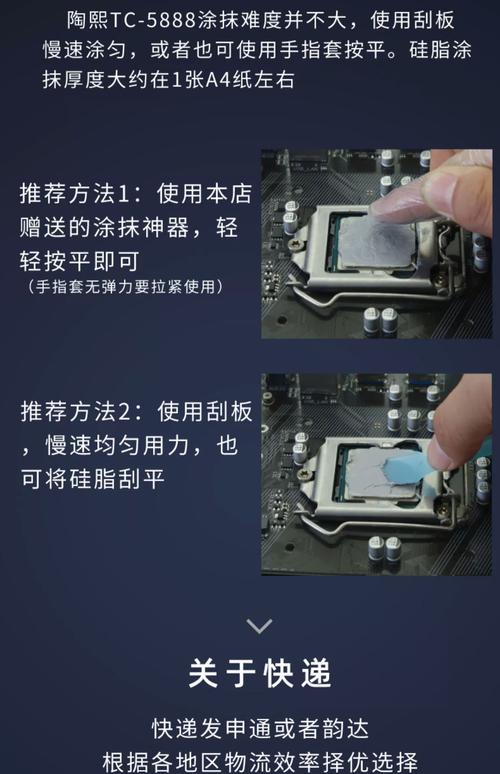 陶熙TC-5888涂抹难度并不大，使用刮板慢速涂匀，或者也可使用手指套按平。硅脂涂抹厚度大约在1张A4纸左右

推荐方法1：使用本店赠送的涂抹神器，轻轻按平即可
（手指套无弹力要拉紧使用）

推荐方法2：使用刮板，慢速均匀用力，也可将硅脂刮平

关于快递

快递发申通或者韵达
根据各地区物流效率择优选择