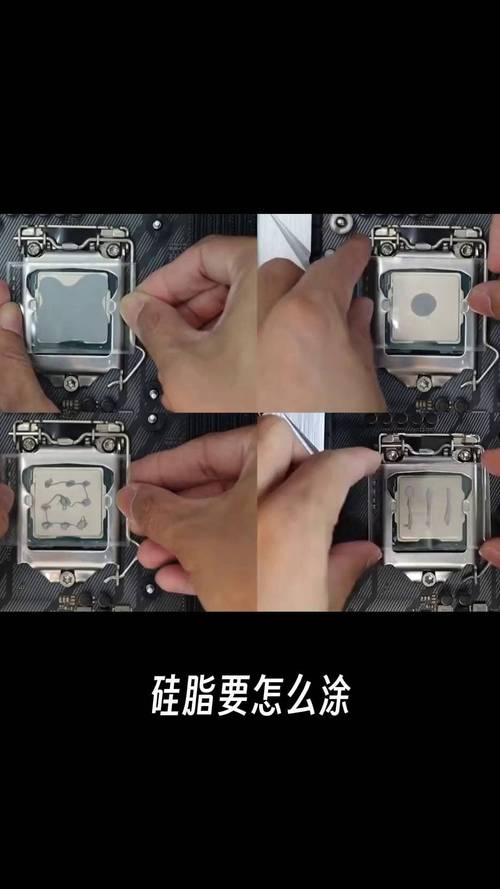 硅脂要怎么涂