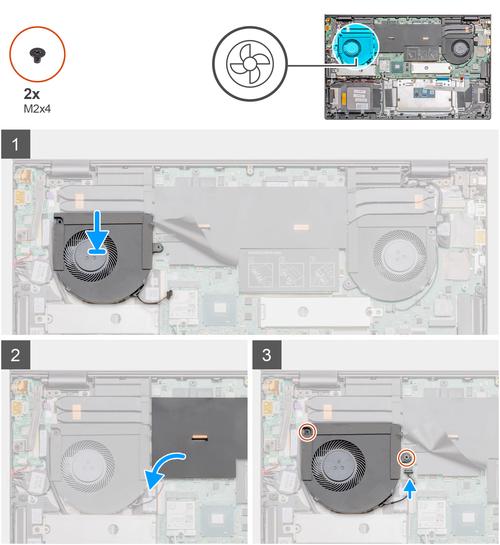 2x
M2x4

1

2

3