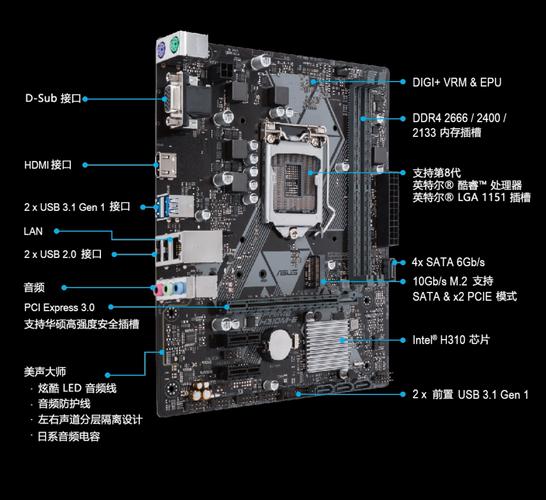 D-Sub 接口

HDMI 接口

2 x USB 3.1 Gen 1 接口

LAN

2 x USB 2.0 接口

音频

PCI Express 3.0
支持华硕高强度安全插槽

美声大师
· 炫酷 LED 音频线
· 音频防护线
· 左右声道分层隔离设计
· 日系音频电容

DIGI+ VRM & EPU

DDR4 2666 / 2400 / 2133 内存插槽

支持第8代
英特尔® 酷睿™ 处理器
英特尔® LGA 1151 插槽

4x SATA 6Gb/s

10Gb/s M.2 支持
SATA & x2 PCIE 模式

Intel® H310 芯片

2 x 前置 USB 3.1 Gen 1

ASUS